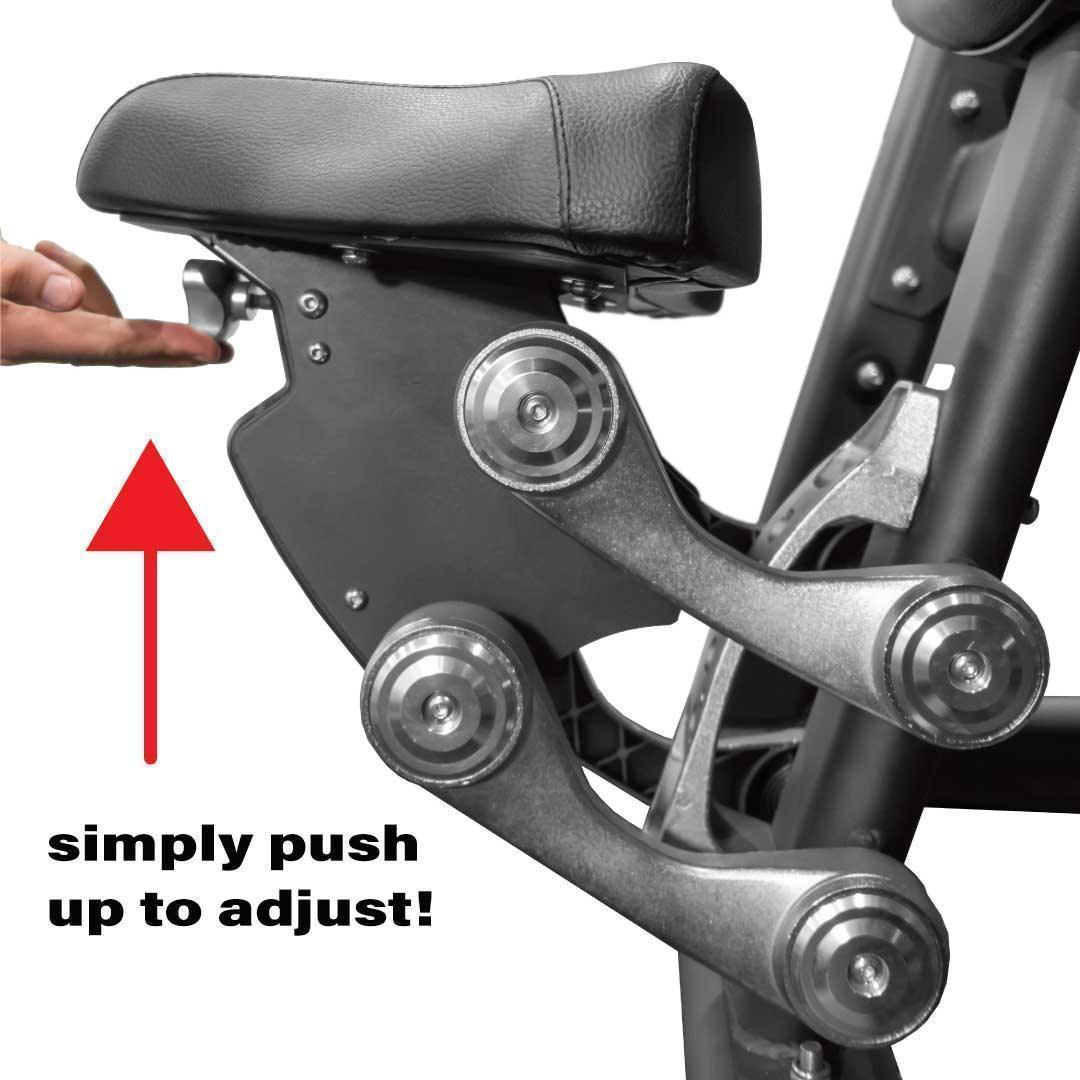 simply push up to adjust!